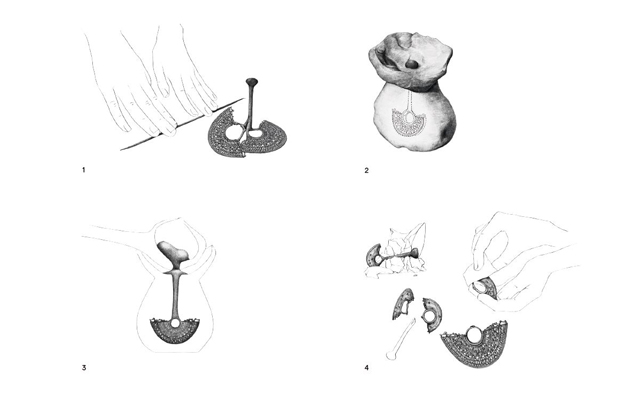 1

2

3

4